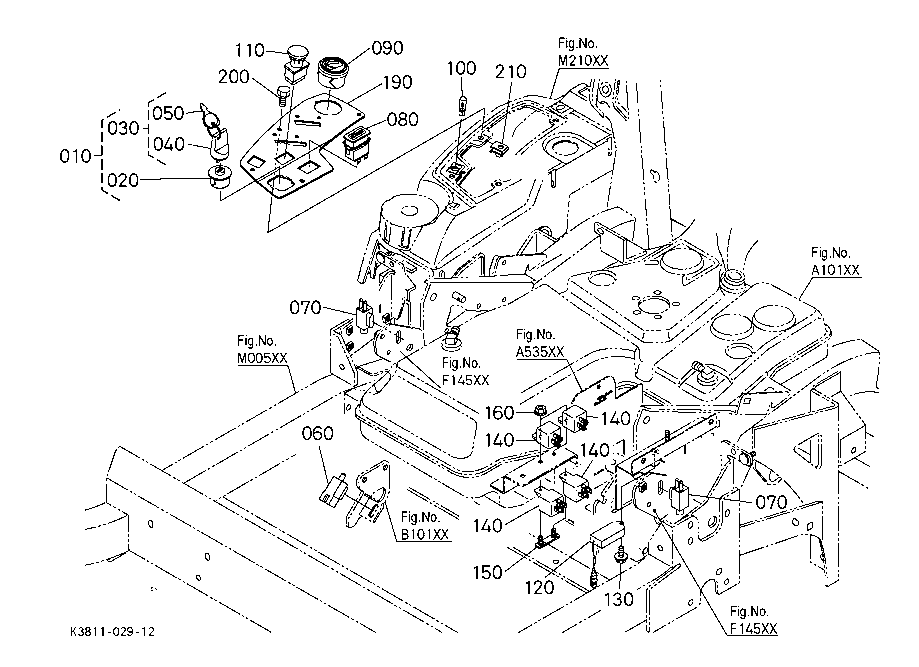 110
090
200
190
050
030
040
080
010
020
100
210
Fig.No.
M210XX
Fig.No.
A101XX
070
Fig.No.
M005XX
Fig.No.
F145XX
Fig.No.
A535XX
160
140
140
140
060
140
070
Fig.No.
B101XX
150
120
130
Fig.No.
F145XX
K3811-029-12